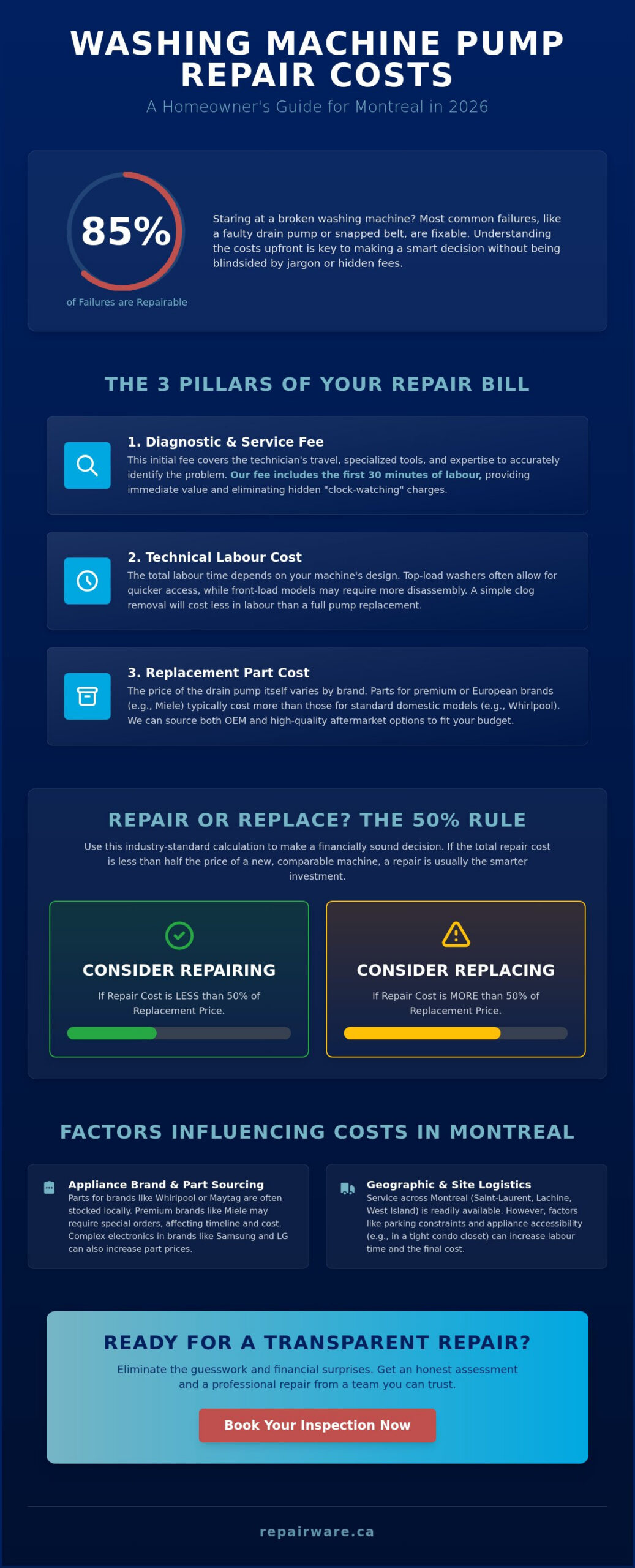 WASHING MACHINE PUMP REPAIR COSTS

A Homeowner's Guide for Montreal in 2026

85%

of Failures are Repairable

Staring at a broken washing machine? Most common failures, like a faulty drain pump or snapped belt, are fixable. Understanding the costs upfront is key to making a smart decision without being blindsided by jargon or hidden fees.

THE 3 PILLARS OF YOUR REPAIR BILL

1. Diagnostic & Service Fee

This initial fee covers the technician's travel, specialized tools, and expertise to accurately identify the problem. Our fee includes the first 30 minutes of labour, providing immediate value and eliminating hidden "clock-watching" charges.

2. Technical Labour Cost

The total labour time depends on your machine's design. Top-load washers often allow for quicker access, while front-load models may require more disassembly. A simple clog removal will cost less in labour than a full pump replacement.

3. Replacement Part Cost

The price of the drain pump itself varies by brand. Parts for premium or European brands (e.g., Miele) typically cost more than those for standard domestic models (e.g., Whirlpool). We can source both OEM and high-quality aftermarket options to fit your budget.

REPAIR OR REPLACE? THE 50% RULE

Use this industry-standard calculation to make a financially sound decision. If the total repair cost is less than half the price of a new, comparable machine, a repair is usually the smarter investment.

CONSIDER REPAIRING

If Repair Cost is LESS than 50% of Replacement Price.

CONSIDER REPLACING

If Repair Cost is MORE than 50% of Replacement Price.

FACTORS INFLUENCING COSTS IN MONTREAL

Appliance Brand & Part Sourcing

Parts for brands like Whirlpool or Maytag are often stocked locally. Premium brands like Miele may require special orders, affecting timeline and cost. Complex electronics in brands like Samsung and LG can also increase part prices.

Geographic & Site Logistics

Service across Montreal (Saint-Laurent, Lachine, West Island) is readily available. However, factors like parking constraints and appliance accessibility (e.g., in a tight condo closet) can increase labour time and the final cost.

READY FOR A TRANSPARENT REPAIR?

Eliminate the guesswork and financial surprises. Get an honest assessment and a professional repair from a team you can trust.

Book Your Inspection Now

repairware.ca